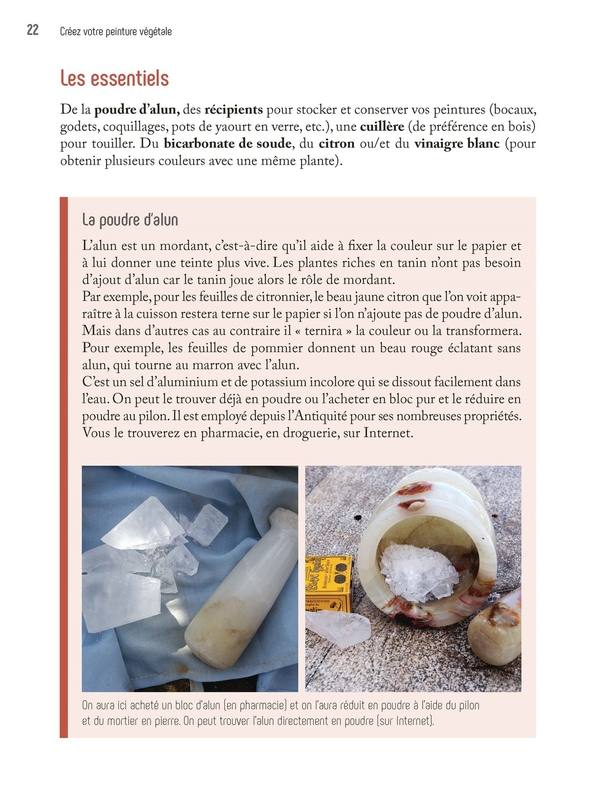 22 Créez votre peinture végétale

Les essentiels

De la poudre d'alun, des récipients pour stocker et conserver vos peintures (bocaux, godets, coquillages, pots de yaourt en verre, etc.), une cuillère (de préférence en bois) pour touiller. Du bicarbonate de soude, du citron ou/et du vinaigre blanc (pour obtenir plusieurs couleurs avec une même plante).

La poudre d'alun

L'alun est un mordant, c'est-à-dire qu'il aide à fixer la couleur sur le papier et à lui donner une teinte plus vive. Les plantes riches en tanin n'ont pas besoin d'ajout d'alun car le tanin joue alors le rôle de mordant.
Par exemple, pour les feuilles de citronnier, le beau jaune citron que l'on voit apparaître à la cuisson restera terne sur le papier si l'on n'ajoute pas de poudre d'alun. Mais dans d'autres cas au contraire il « ternira » la couleur ou la transformera. Pour exemple, les feuilles de pommier donnent un beau rouge éclatant sans alun, qui tourne au marron avec l'alun.
C'est un sel d'aluminium et de potassium incolore qui se dissout facilement dans l'eau. On peut le trouver déjà en poudre ou l'acheter en bloc pur et le réduire en poudre au pilon. Il est employé depuis l'Antiquité pour ses nombreuses propriétés. Vous le trouverez en pharmacie, en droguerie, sur Internet.

On aura ici acheté un bloc d'alun (en pharmacie) et on l'aura réduit en poudre à l'aide du pilon et du mortier en pierre. On peut trouver l'alun directement en poudre (sur Internet).